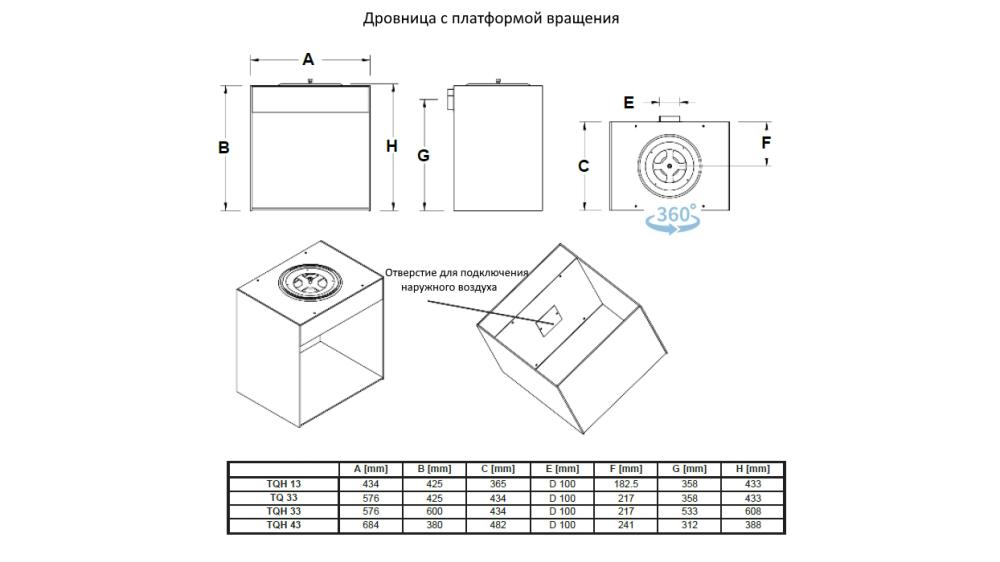 Дровница с платформой вращения

A

B

H

G

E

C

F

360°

Отверстие для подключения наружного воздуха

| | A [mm] | B [mm] | C [mm] | E [mm] | F [mm] | G [mm] | H [mm] |
|---|---|---|---|---|---|---|---|
| TQH 13 | 434 | 425 | 365 | D 100 | 182.5 | 358 | 433 |
| TQ 33 | 576 | 425 | 434 | D 100 | 217 | 358 | 433 |
| TQH 33 | 576 | 600 | 434 | D 100 | 217 | 533 | 608 |
| TQH 43 | 684 | 380 | 482 | D 100 | 241 | 312 | 388 |